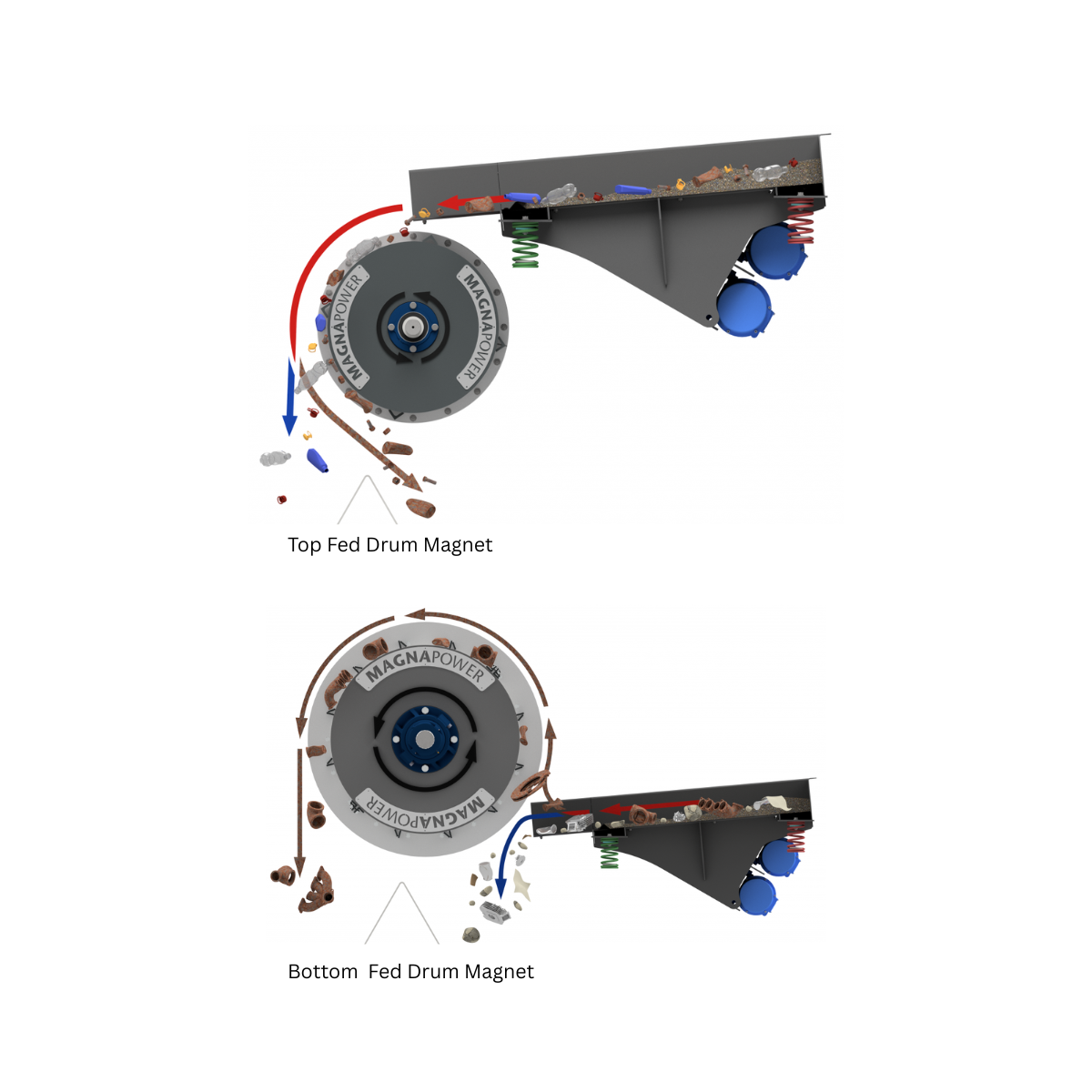 MAGNAPOWER

MAGNAPOWER

Top Fed Drum Magnet

MAGNAPOWER

MAGNAPOWER

Bottom Fed Drum Magnet